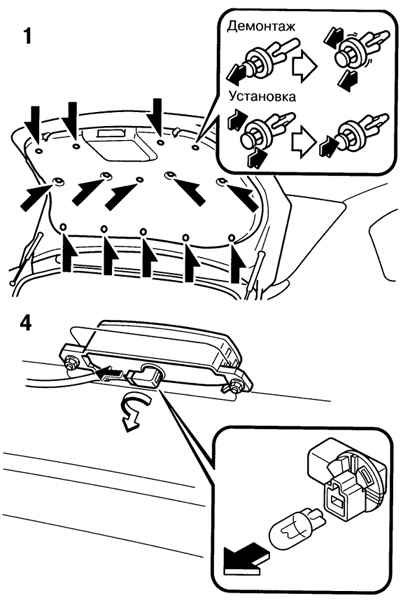 1

Демонтаж

Установка

4